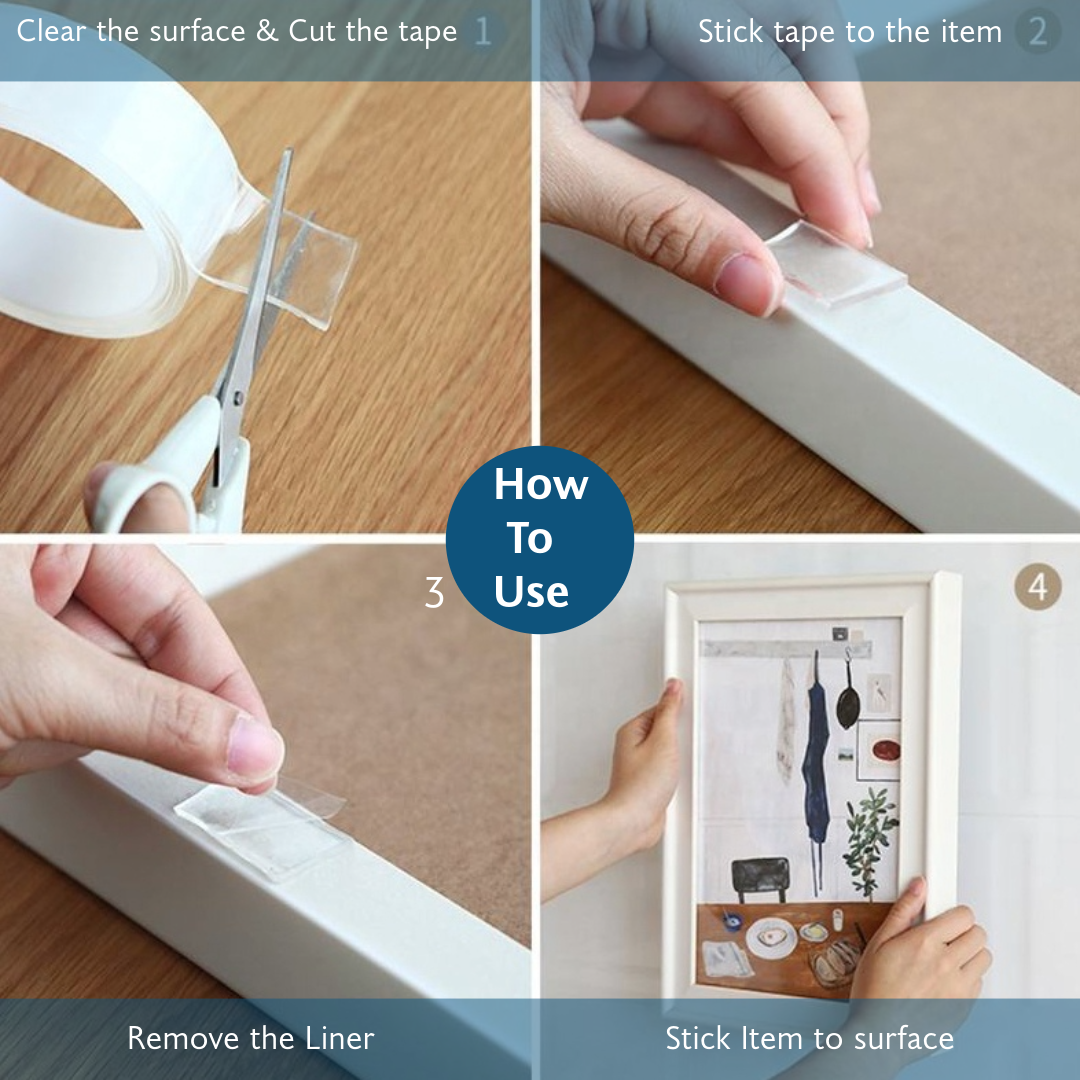 Clear the surface & Cut the tape 1

Stick tape to the item 2

How To Use

3

4

Remove the Liner

Stick Item to surface