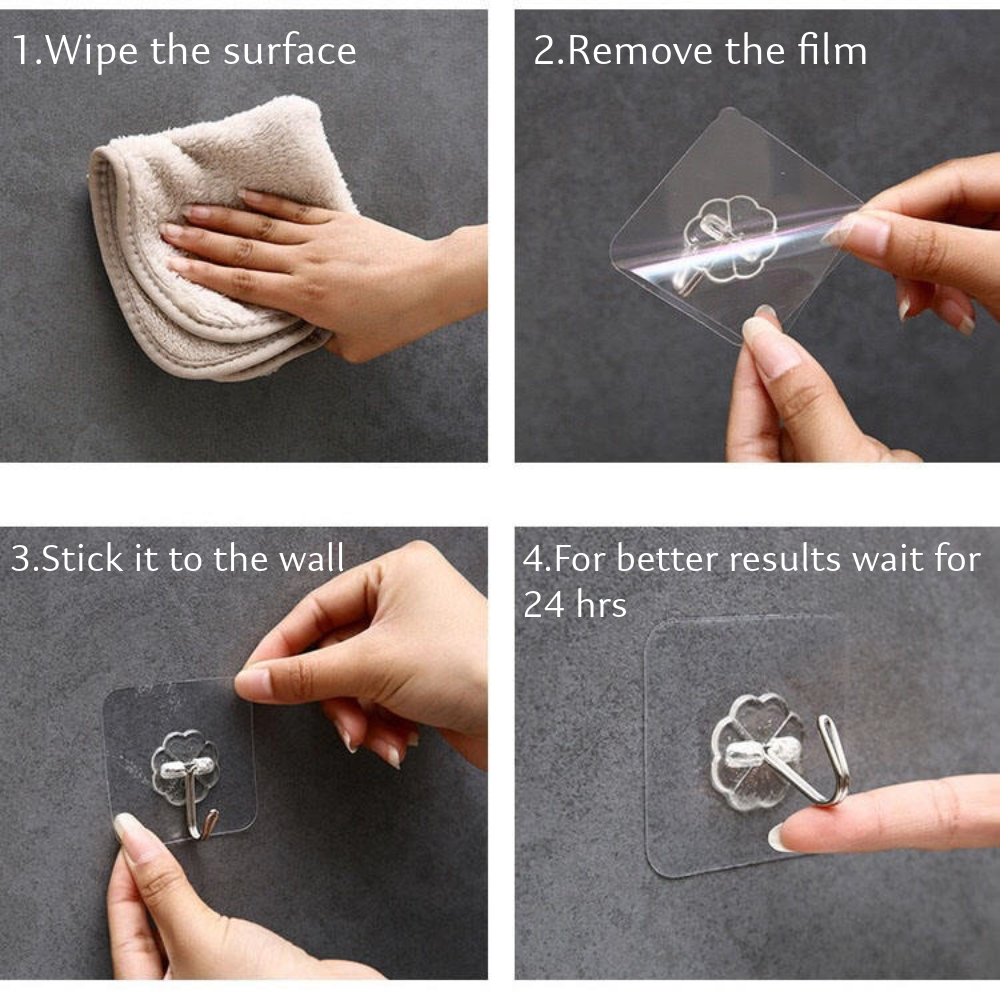 1.Wipe the surface

2.Remove the film

3.Stick it to the wall

4.For better results wait for 24 hrs